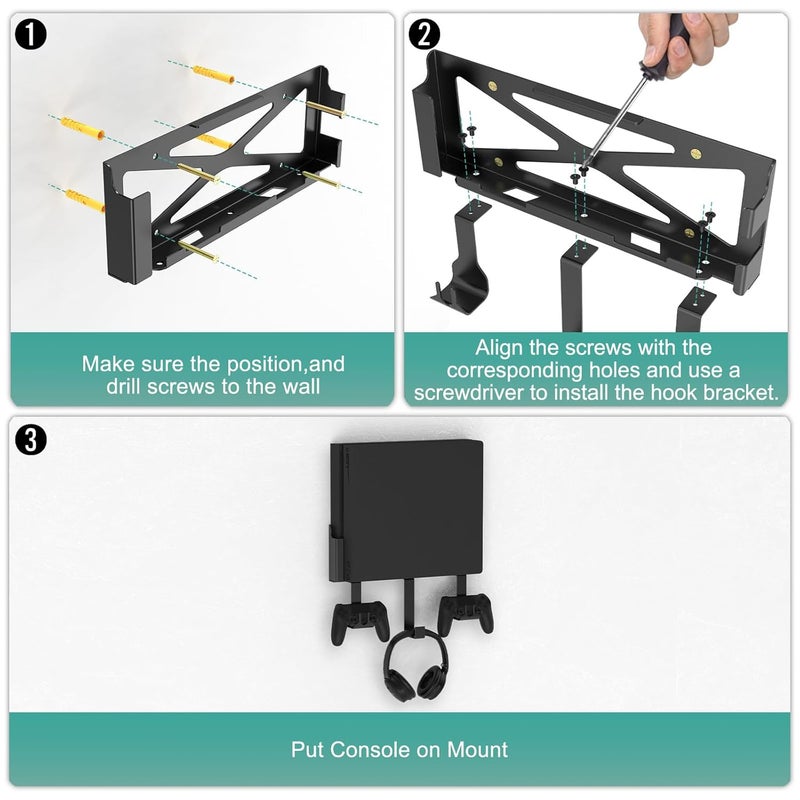 1

Make sure the position,and drill screws to the wall

2

Align the screws with the corresponding holes and use a screwdriver to install the hook bracket.

3

Put Console on Mount